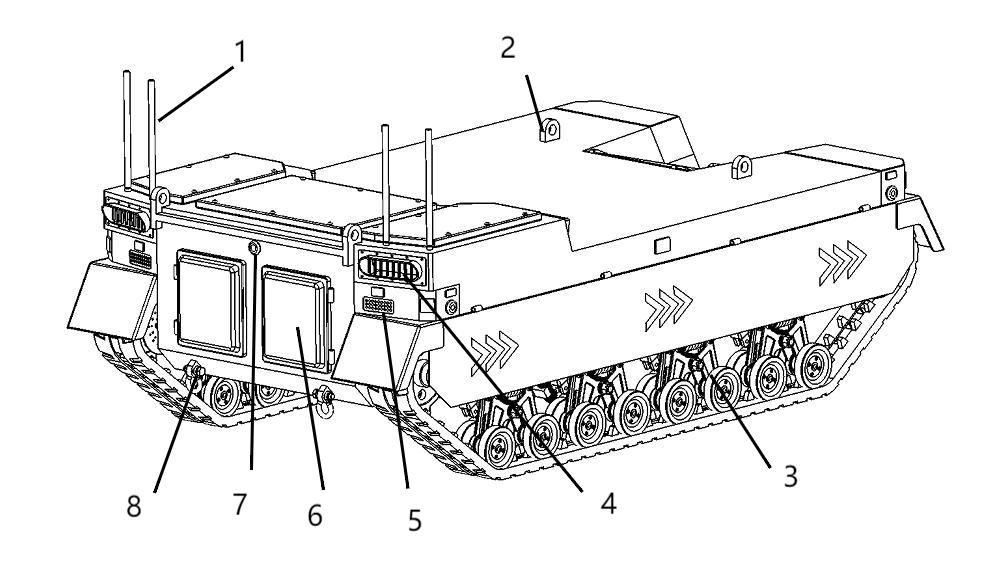 1
2
3
4
5
6
7
8