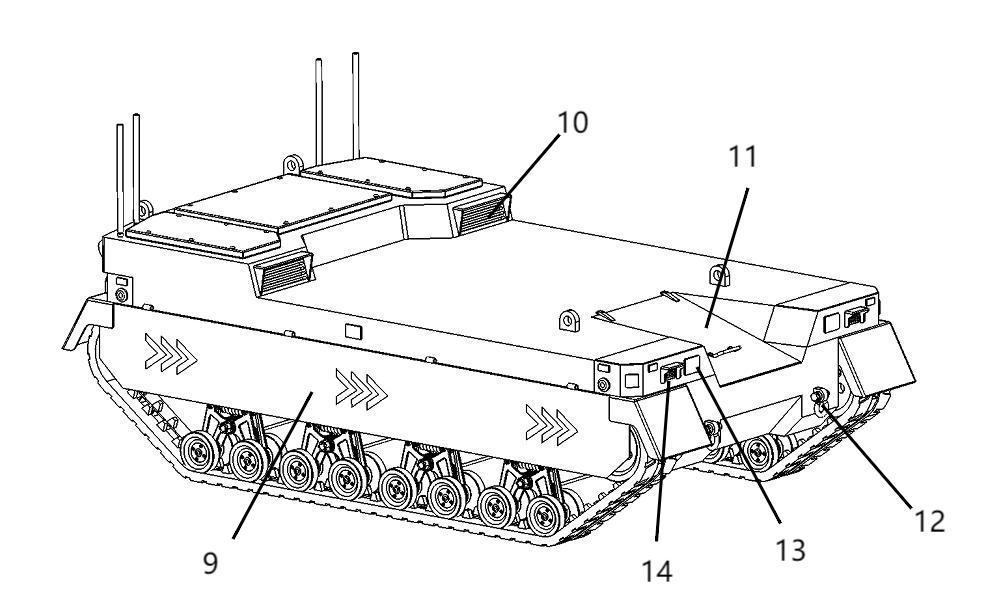 10
11
12
13
14
9