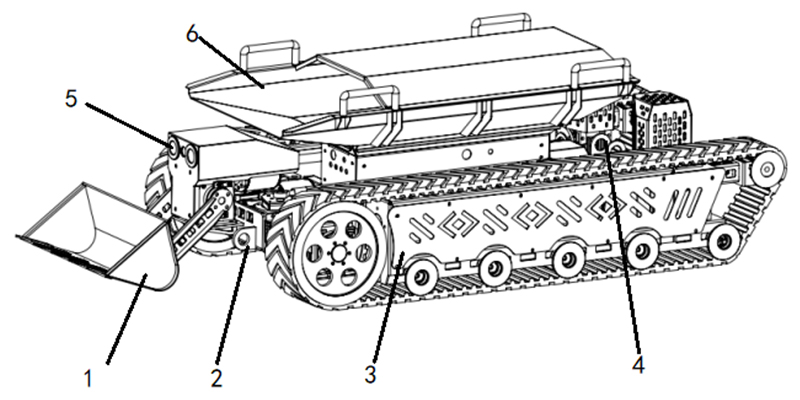 6
5
1
2
3
4